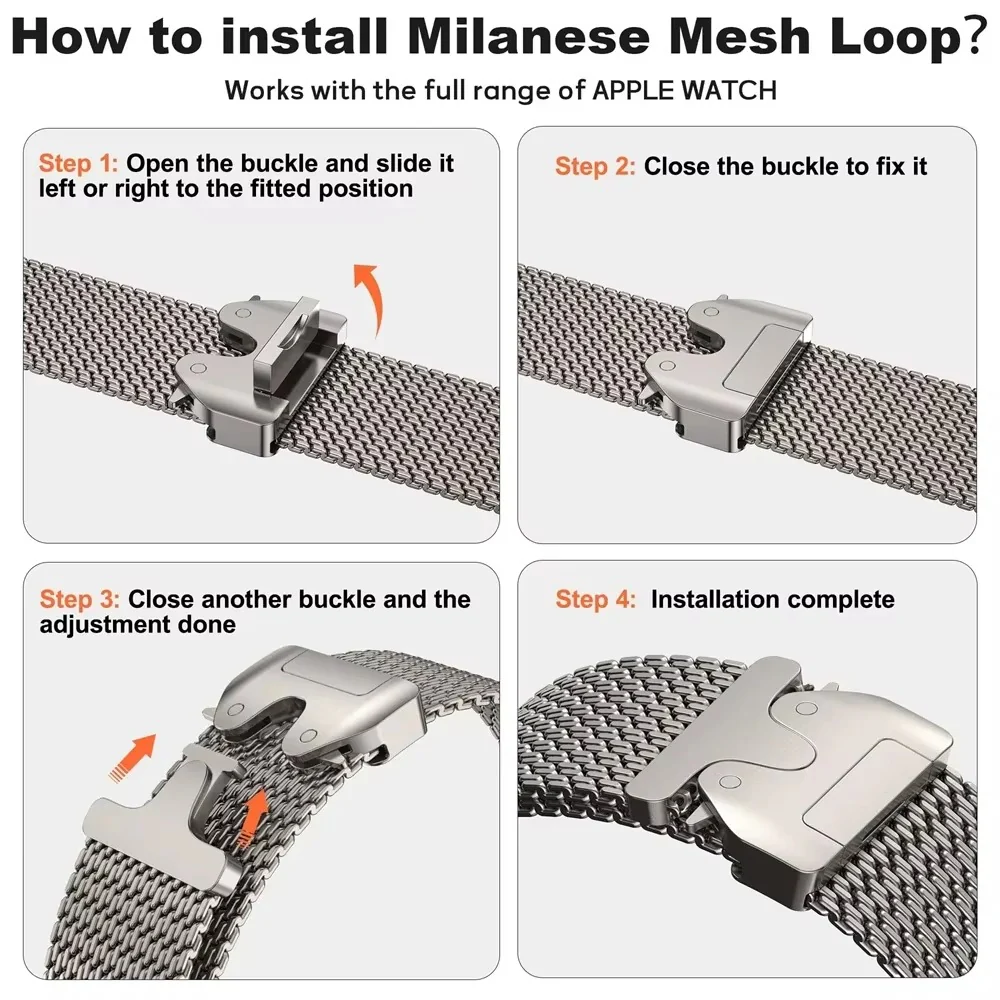 How to install Milanese Mesh Loop?

Works with the full range of APPLE WATCH

Step 1: Open the buckle and slide it left or right to the fitted position

Step 2: Close the buckle to fix it

Step 3: Close another buckle and the adjustment done

Step 4: Installation complete